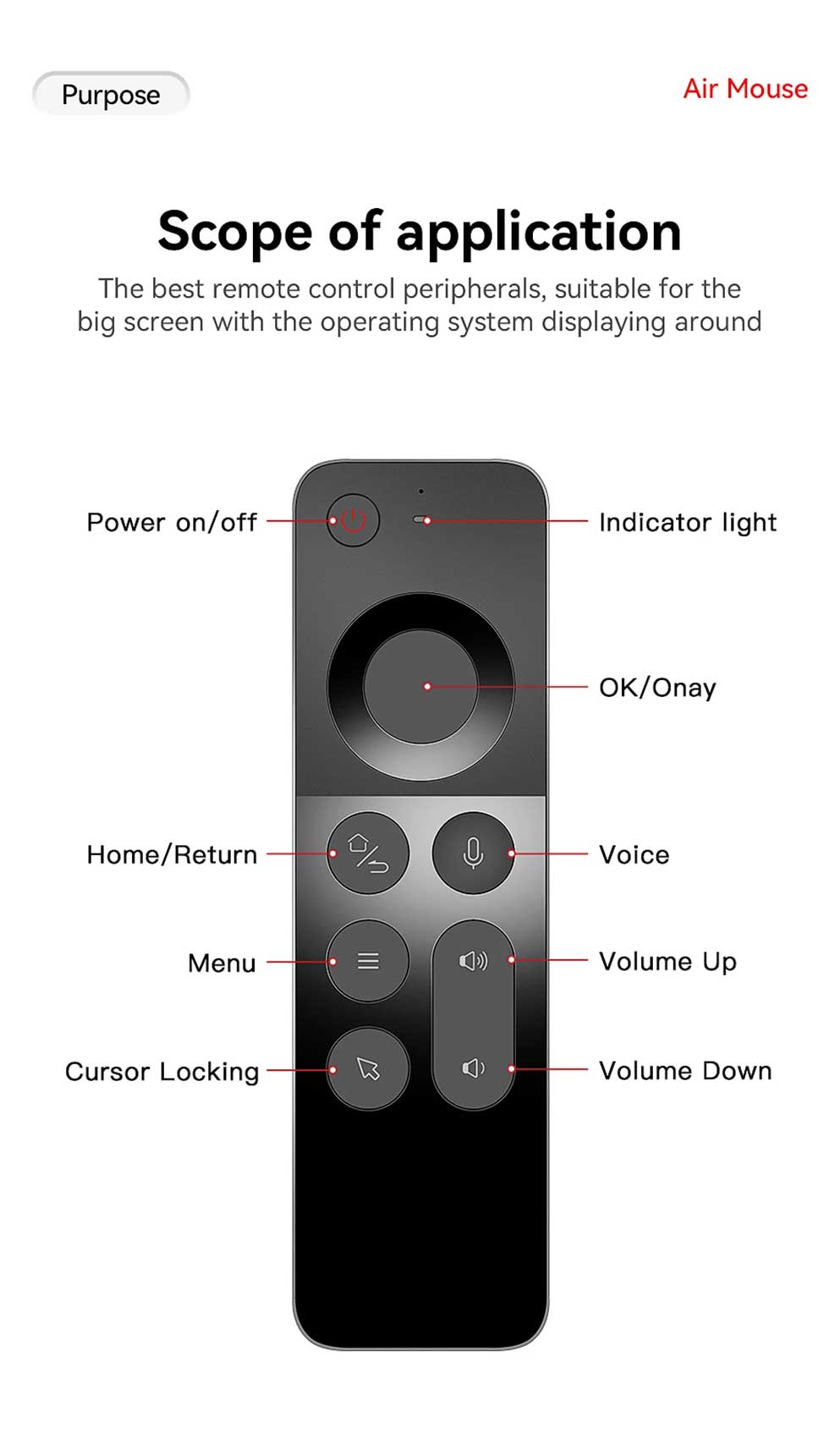 Purpose

Air Mouse

Scope of application

The best remote control peripherals, suitable for the big screen with the operating system displaying around

Power on/off

Indicator light

OK/Onay

Home/Return

Voice

Menu

Volume Up

Cursor Locking

Volume Down