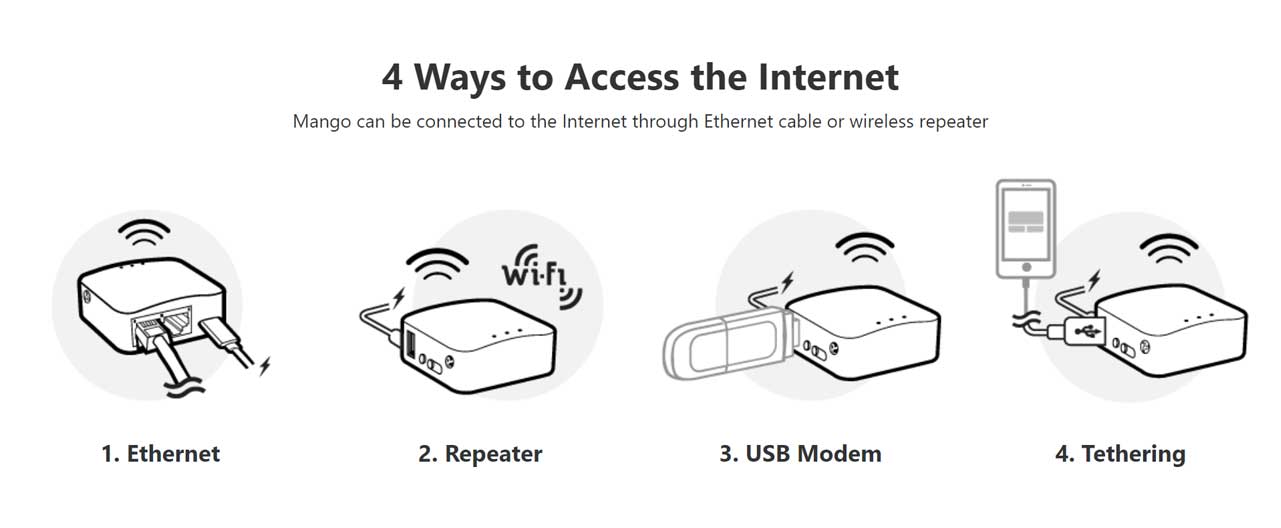 4 Ways to Access the Internet

Mango can be connected to the Internet through Ethernet cable or wireless repeater

Wi-Fi

1. Ethernet

2. Repeater

3. USB Modem

4. Tethering